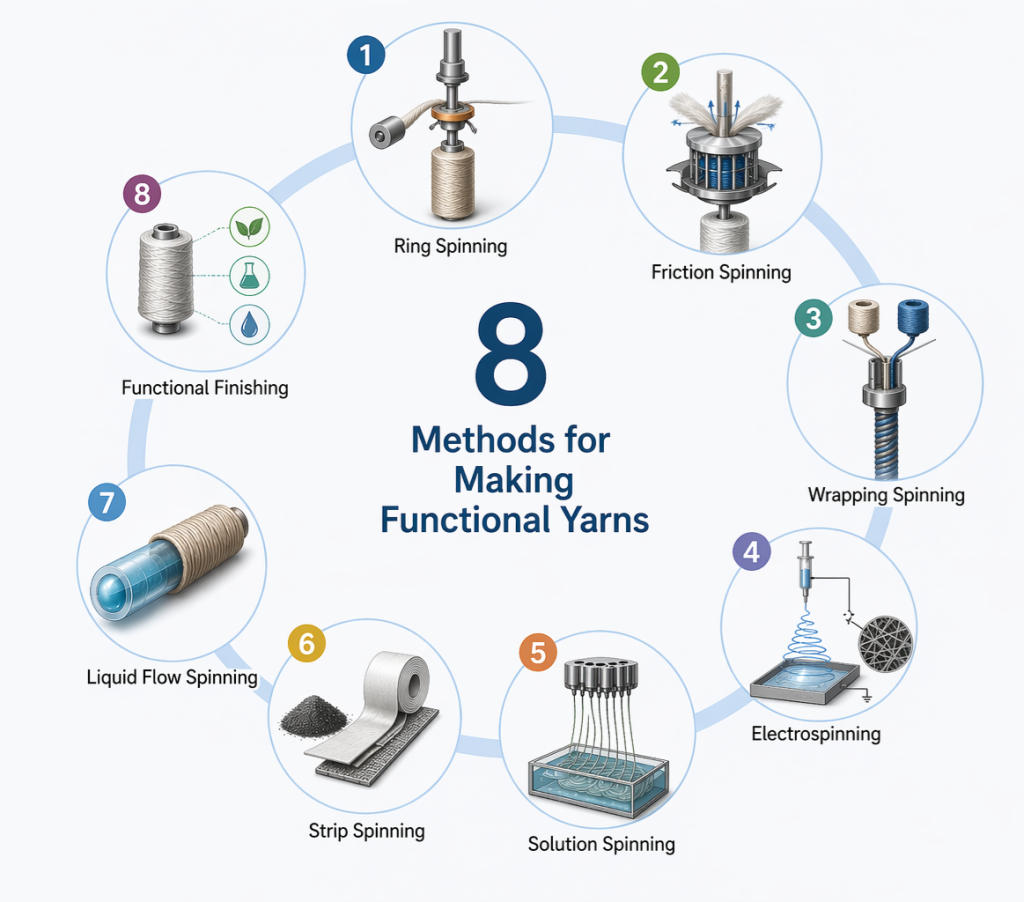 8

Methods for Making Functional Yarns

1

Ring Spinning

2

Friction Spinning

3

Wrapping Spinning

4

Electrospinning

5

Solution Spinning

6

Strip Spinning

7

Liquid Flow Spinning

8

Functional Finishing